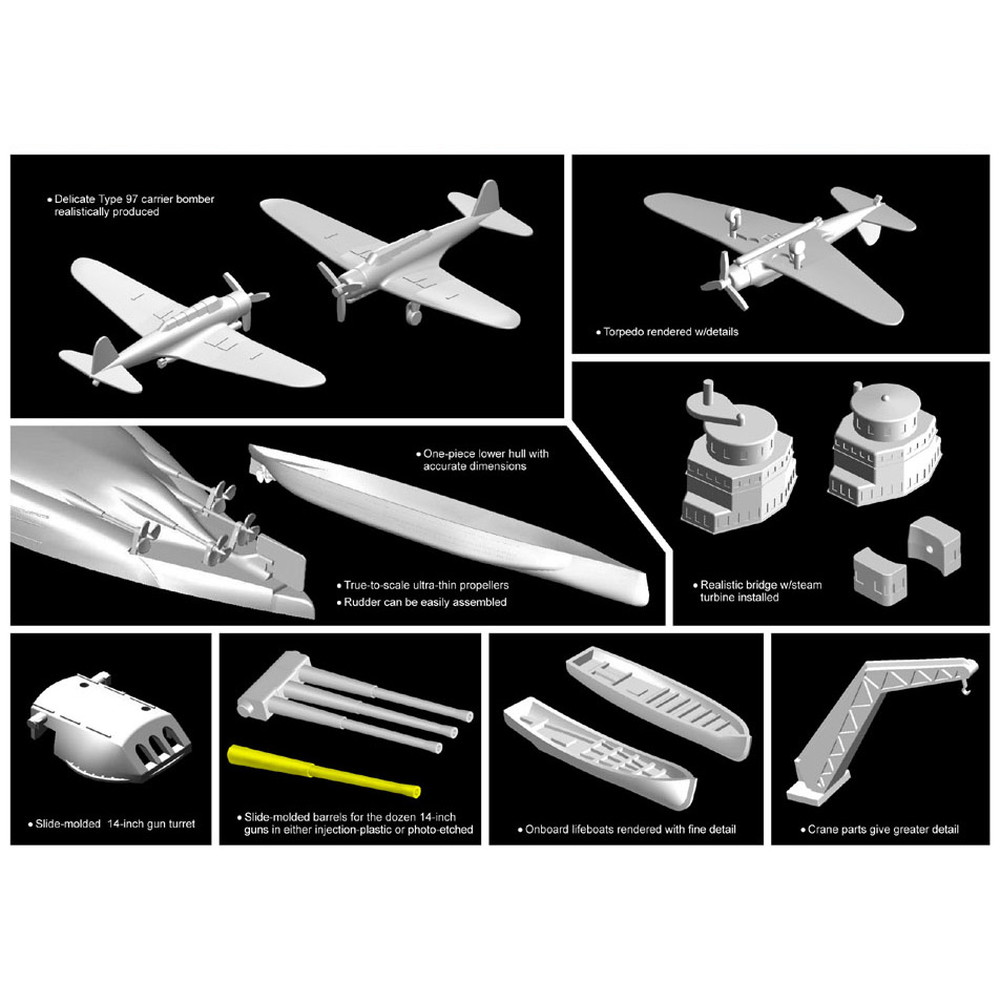 • Delicate Type 97 carrier bomber realistically produced

• Torpedo rendered w/details

• One-piece lower hull with accurate dimensions

• True-to-scale ultra-thin propellers

• Rudder can be easily assembled

• Realistic bridge w/steam turbine installed

• Slide-molded 14-inch gun turret

• Slide-molded barrels for the dozen 14-inch guns in either injection-plastic or photo-etched

• Onboard lifeboats rendered with fine detail

• Crane parts give greater detail