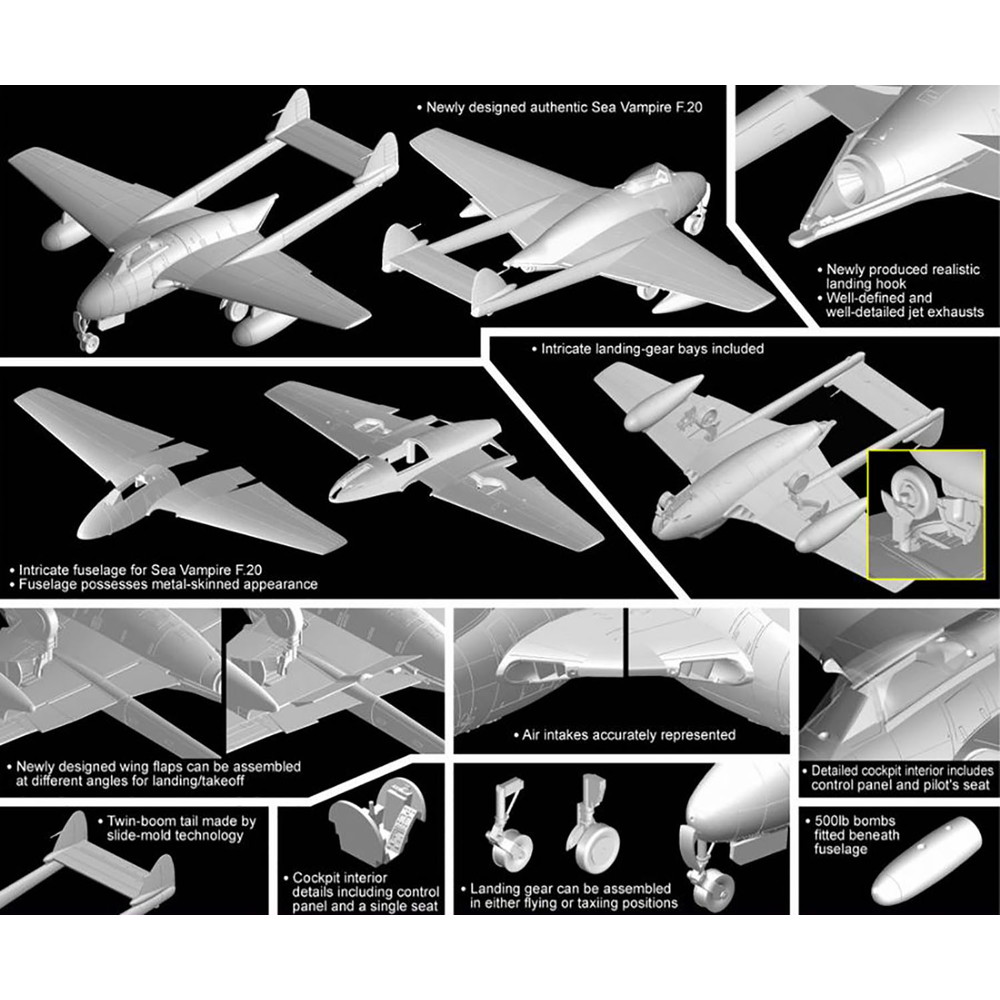 • Newly designed authentic Sea Vampire F.20

• Newly produced realistic landing hook
• Well-defined and well-detailed jet exhausts

• Intricate landing-gear bays included

• Intricate fuselage for Sea Vampire F.20
• Fuselage possesses metal-skinned appearance

• Newly designed wing flaps can be assembled at different angles for landing/takeoff

• Air intakes accurately represented

• Detailed cockpit interior includes control panel and pilot's seat

• Twin-boom tail made by slide-mold technology

• Cockpit interior details including control panel and a single seat

• Landing gear can be assembled in either flying or taxiing positions

• 500lb bombs fitted beneath fuselage