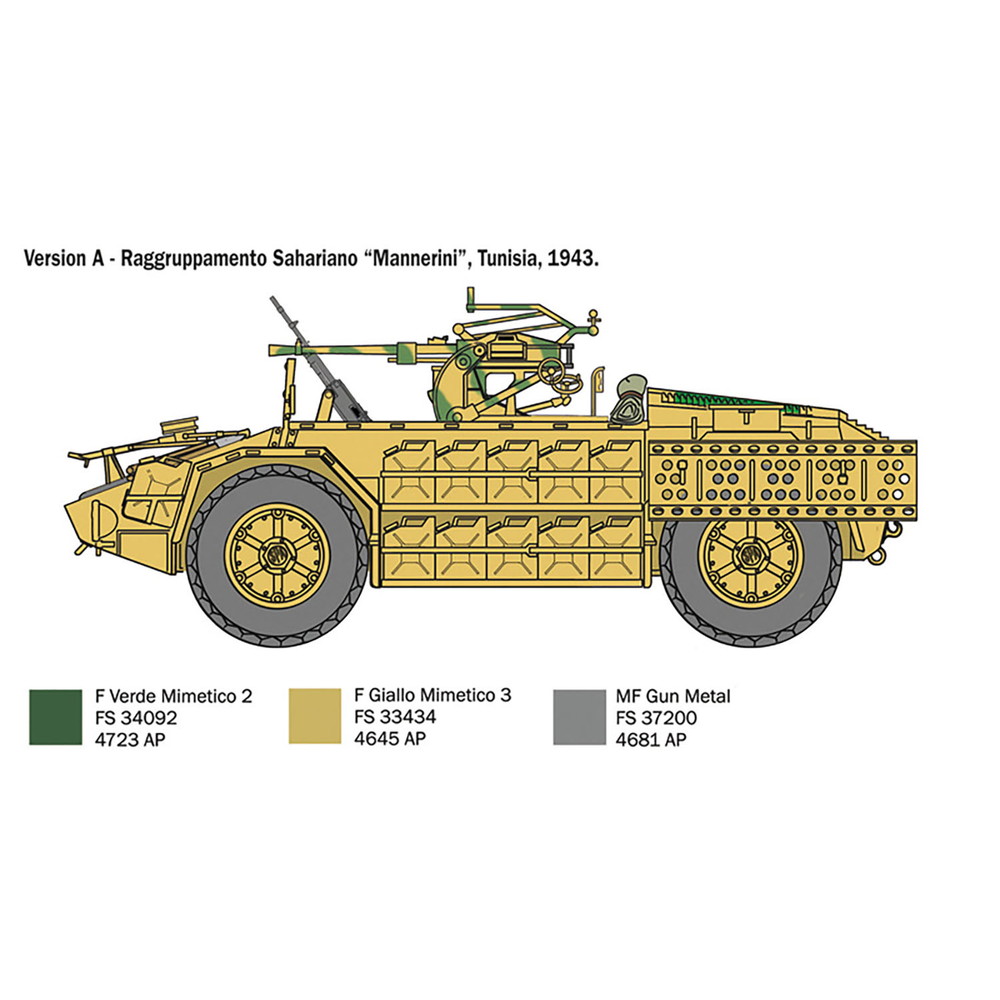 Version A - Raggruppamento Sahariano “Mannerini”, Tunisia, 1943.

F Verde Mimetico 2
FS 34092
4723 AP

F Giallo Mimetico 3
FS 33434
4645 AP

MF Gun Metal
FS 37200
4681 AP