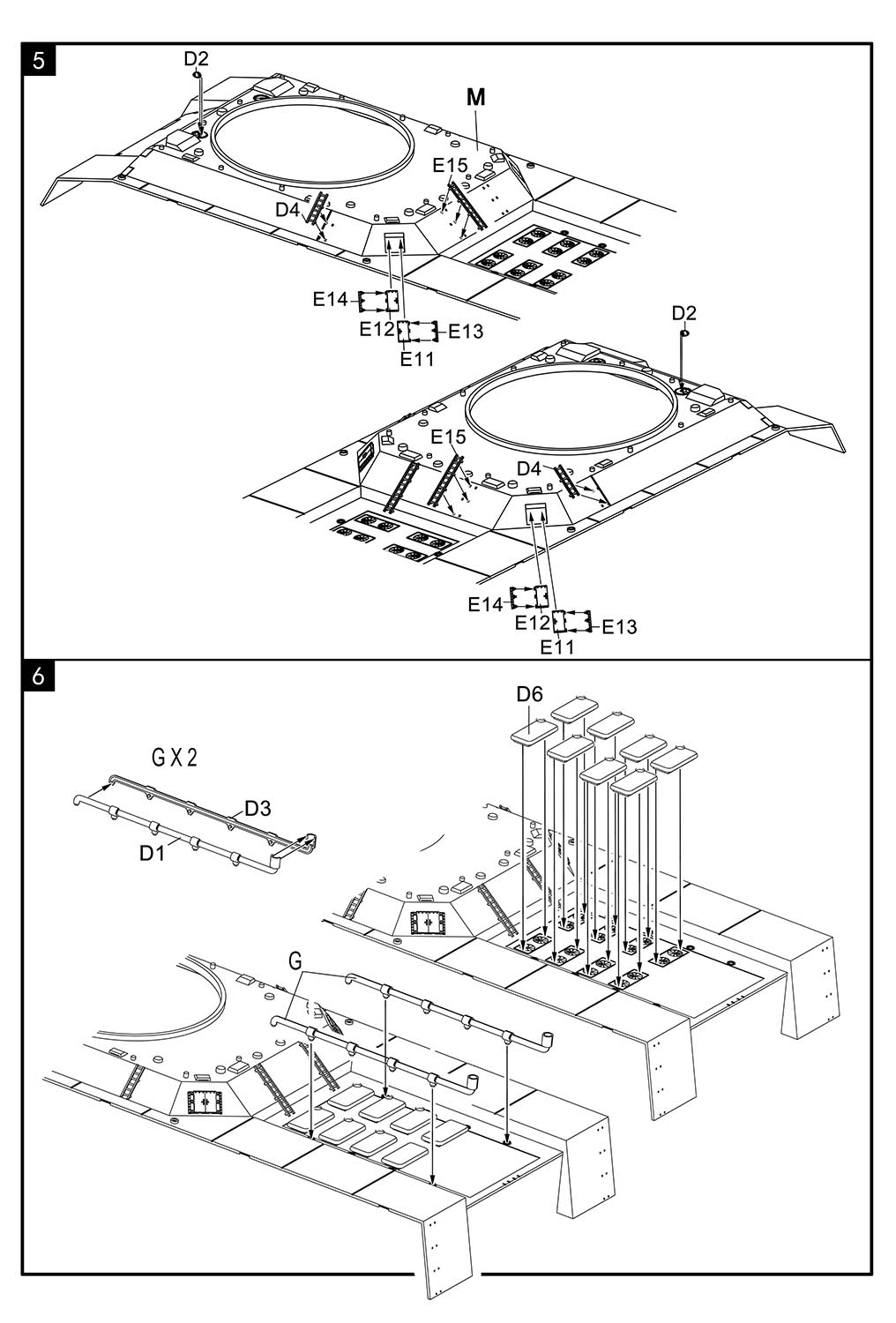 5
D2
M
E15
D4
E14
E12
E13
E11
D2
E15
D4
E14
E12
E13
E11
6
D6
G X 2
D3
D1
G