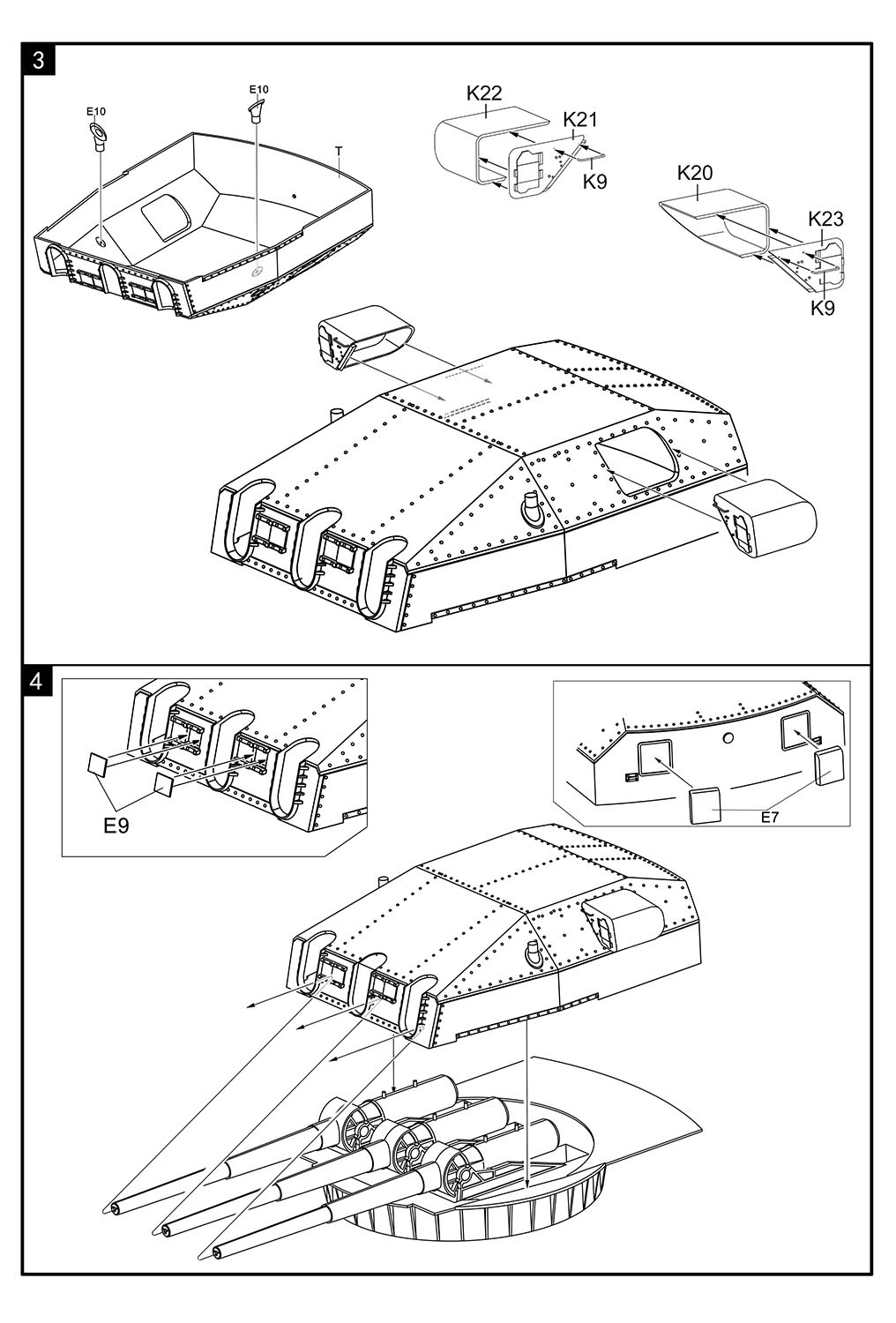 3

E10

E10

T

K22

K21

K9

K20

K23

K9

4

E9

E7