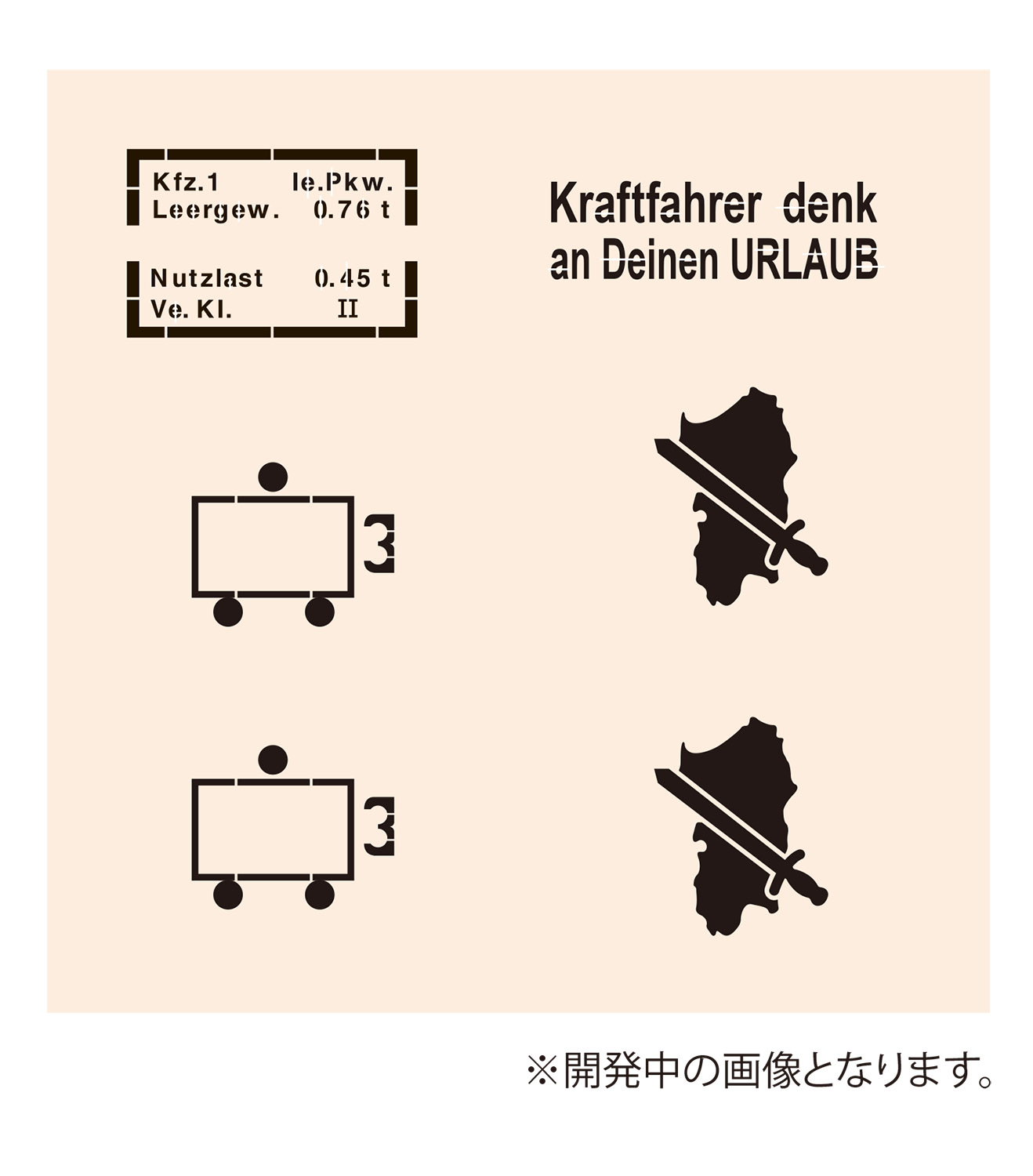 Kfz.1 le.Pkw.
Leergew. 0.76 t

Nutzlast 0.45 t
Ve. Kl. II

Kraftfahrer denk
an Deinen URLAUB

3

3

※開発中の画像となります。