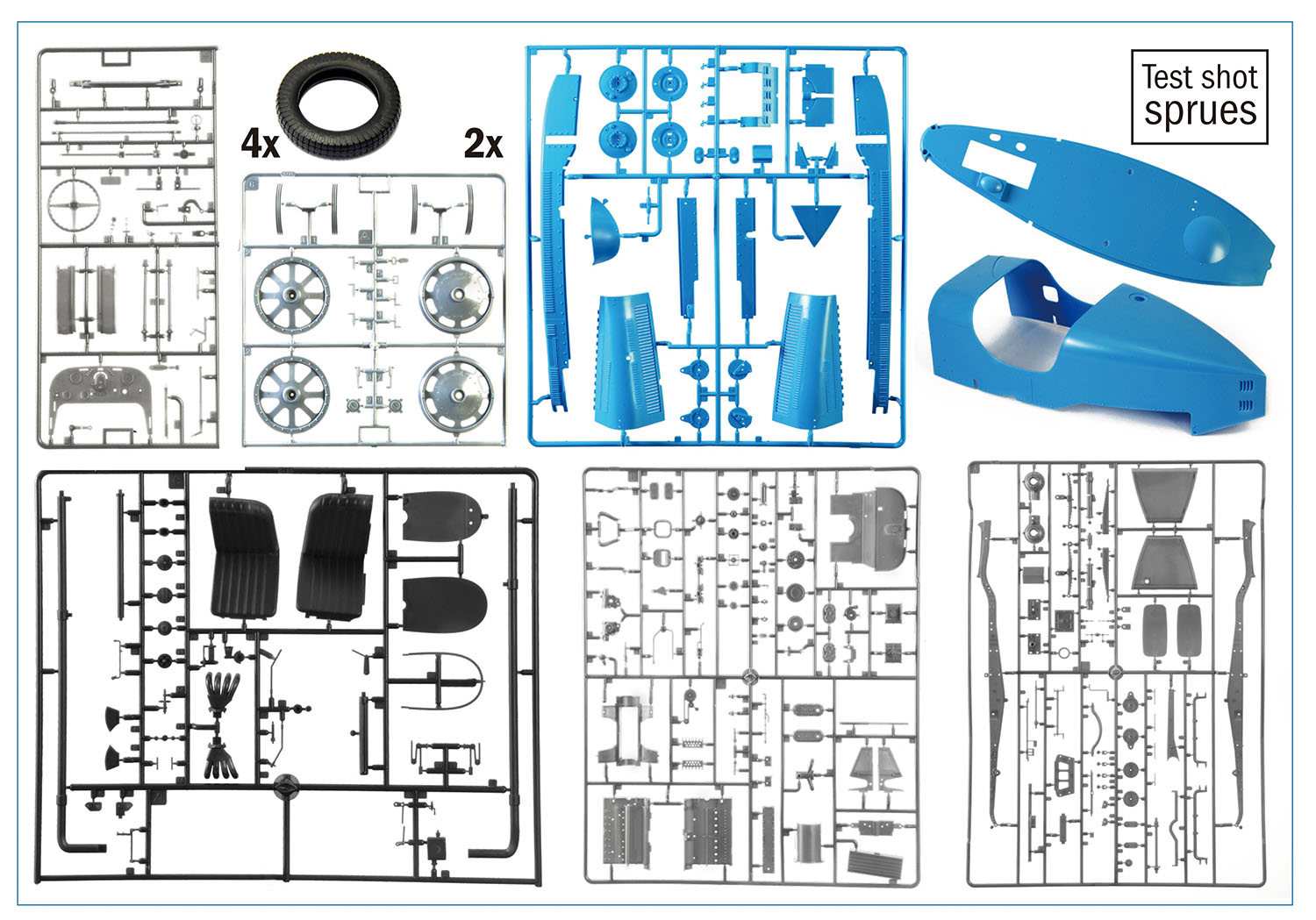 4x

2x

Test shot sprues